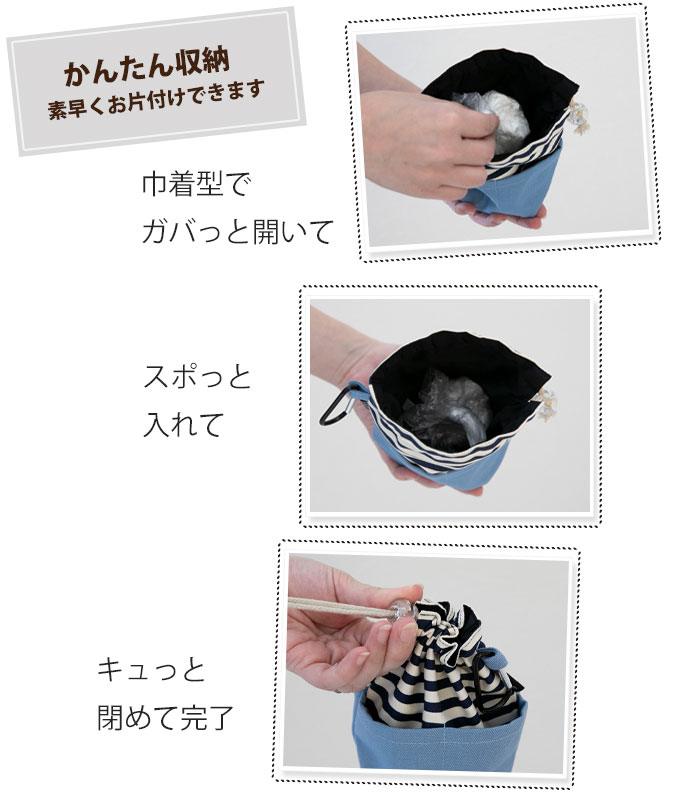 かんたん収納
素早くお片付けできます

巾着型で
ガバっと開いて

スポっと
入れて

キュっと
閉めて完了